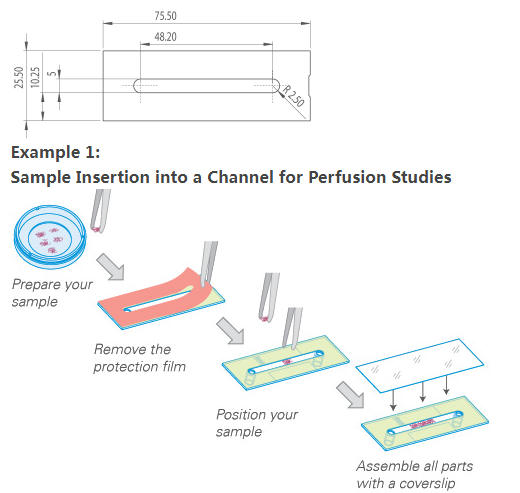 75.50
48.20
25.50
10.25
5
R 2.50

**Example 1:**
**Sample Insertion into a Channel for Perfusion Studies**

Prepare your sample

Remove the protection film

Position your sample

Assemble all parts with a coverslip